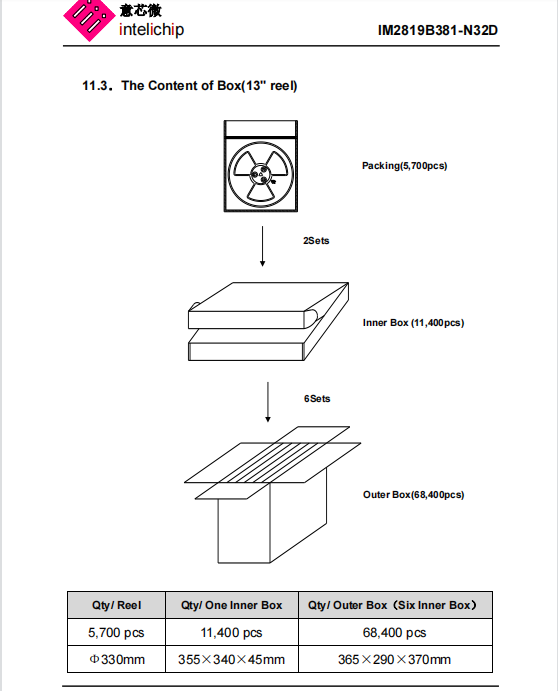 意芯微
intelichip

IM2819B381-N32D

11.3．The Content of Box(13" reel)

Packing(5,700pcs)

2Sets

Inner Box (11,400pcs)

6Sets

Outer Box(68,400pcs)

| Qty/ Reel | Qty/ One Inner Box | Qty/ Outer Box（Six Inner Box） |
|---|---|---|
| 5,700 pcs | 11,400 pcs | 68,400 pcs |
| Φ330mm | 355×340×45mm | 365×290×370mm |