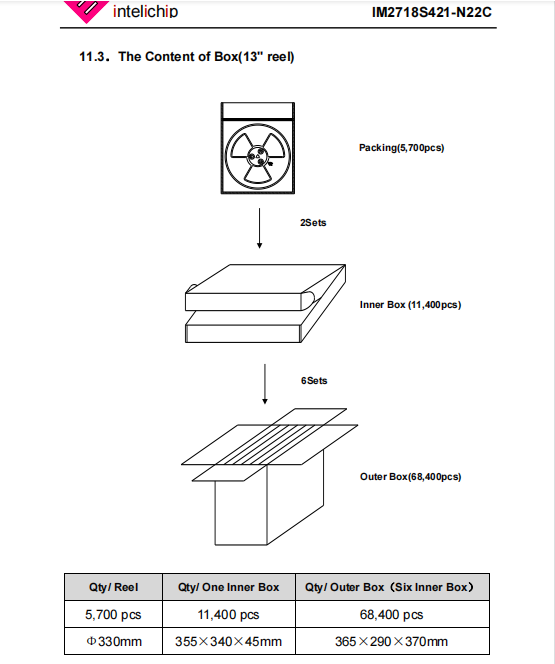 intelichip

IM2718S421-N22C

11.3. The Content of Box(13" reel)

Packing(5,700pcs)

2Sets

Inner Box (11,400pcs)

6Sets

Outer Box(68,400pcs)

| Qty/ Reel | Qty/ One Inner Box | Qty/ Outer Box（Six Inner Box） |
|---|---|---|
| 5,700 pcs | 11,400 pcs | 68,400 pcs |
| Φ330mm | 355×340×45mm | 365×290×370mm |